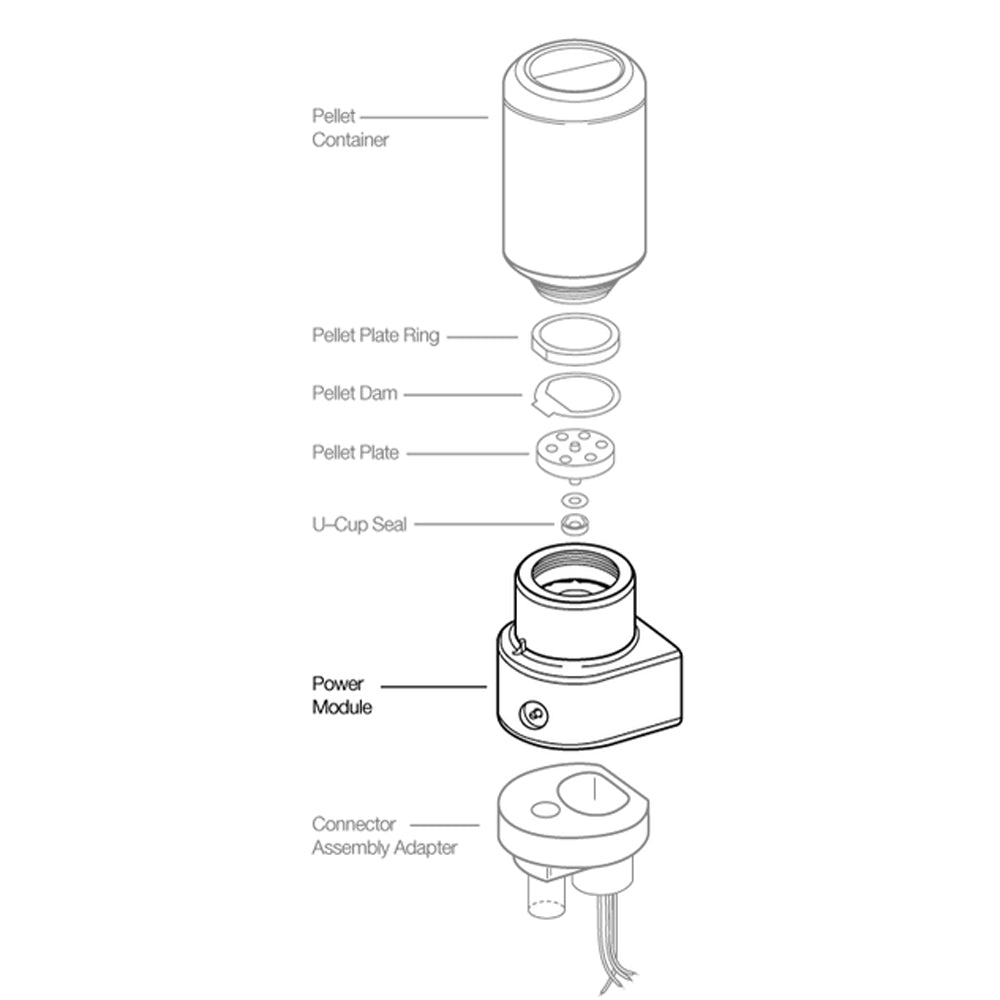 Pellet Container

Pellet Plate Ring

Pellet Dam

Pellet Plate

U–Cup Seal

Power Module

Connector Assembly Adapter